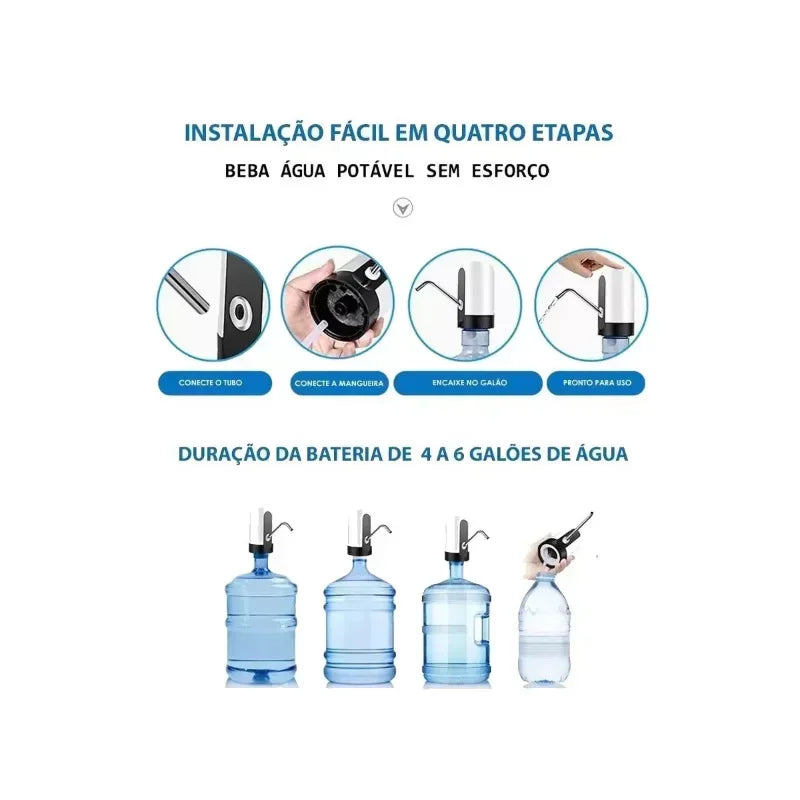 INSTALAÇÃO FÁCIL EM QUATRO ETAPAS

BEBA ÁGUA POTÁVEL SEM ESFORÇO

CONECTE O TUBO

CONECTE A MANGUEIRA

ENCAIXE NO GALÃO

PRONTO PARA USO

DURAÇÃO DA BATERIA DE 4 A 6 GALÕES DE ÁGUA